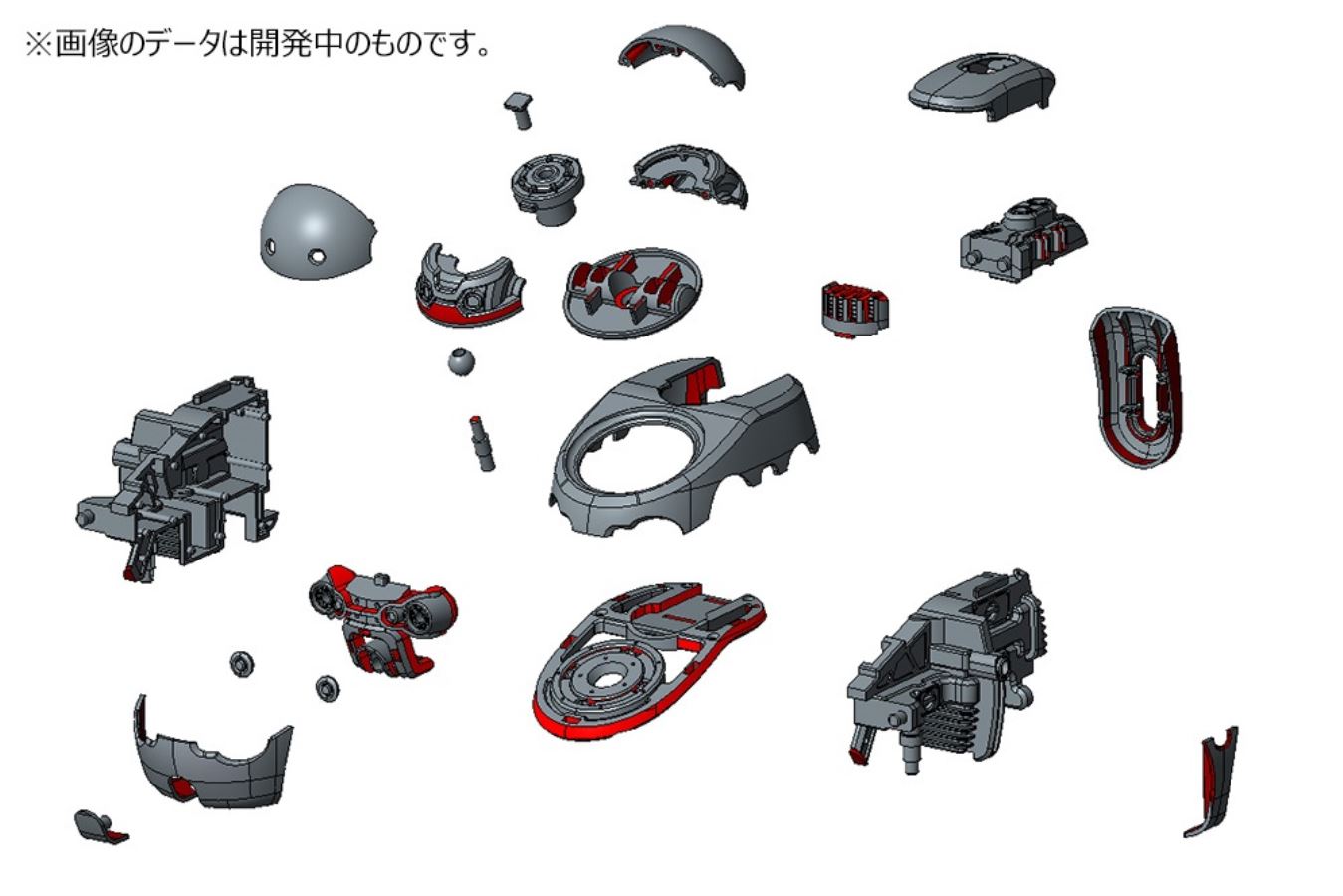 ※画像のデータは開発中のものです。