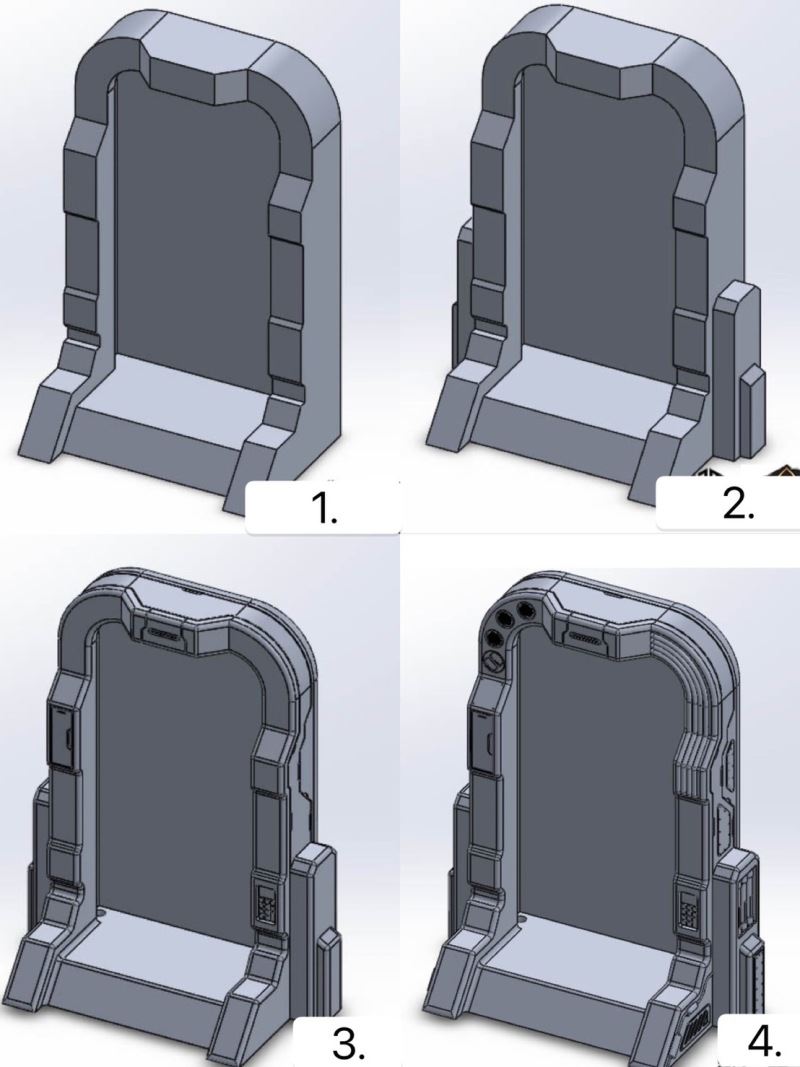 1.

2.

3.

4.