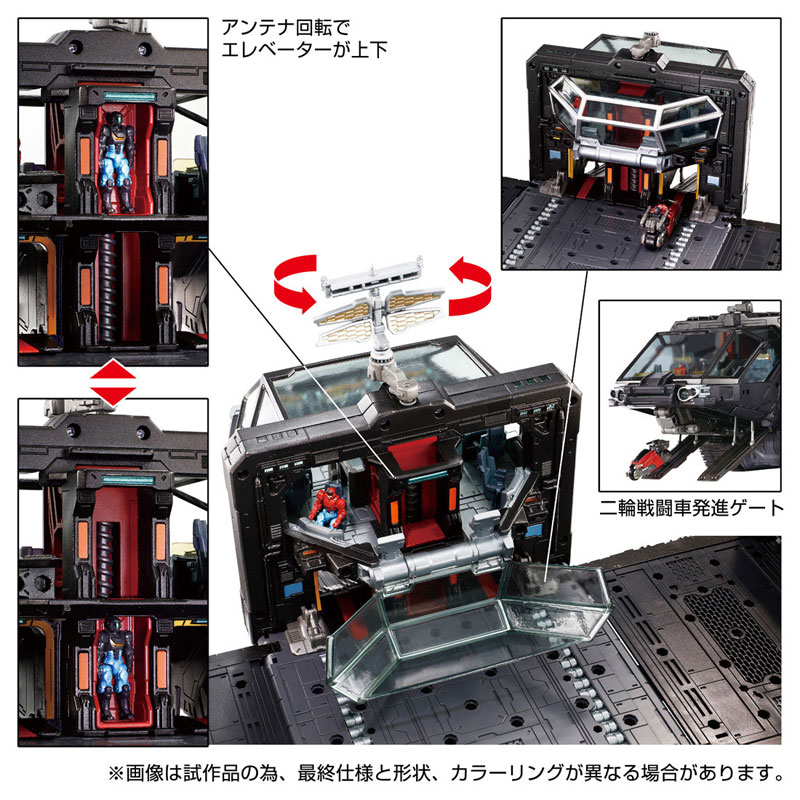 アンテナ回転で
エレベーターが上下

二輪戦闘車発進ゲート

※画像は試作品の為、最終仕様と形状、カラーリングが異なる場合があります。