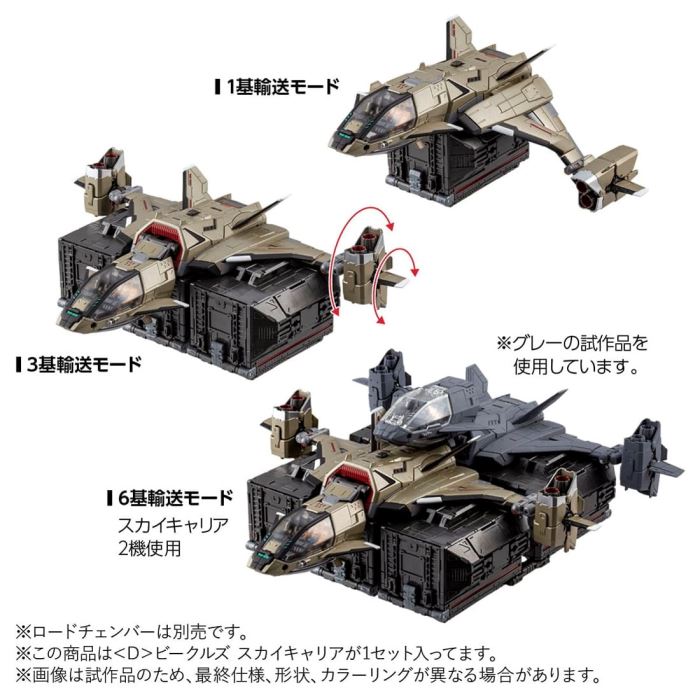 1基輸送モード

3基輸送モード

※グレーの試作品を使用しています。

6基輸送モード
スカイキャリア
2機使用

※ロードチェンバーは別売です。
※この商品は<D>ビークルズ スカイキャリアが1セット入ってます。
※画像は試作品のため、最終仕様、形状、カラーリングが異なる場合があります。