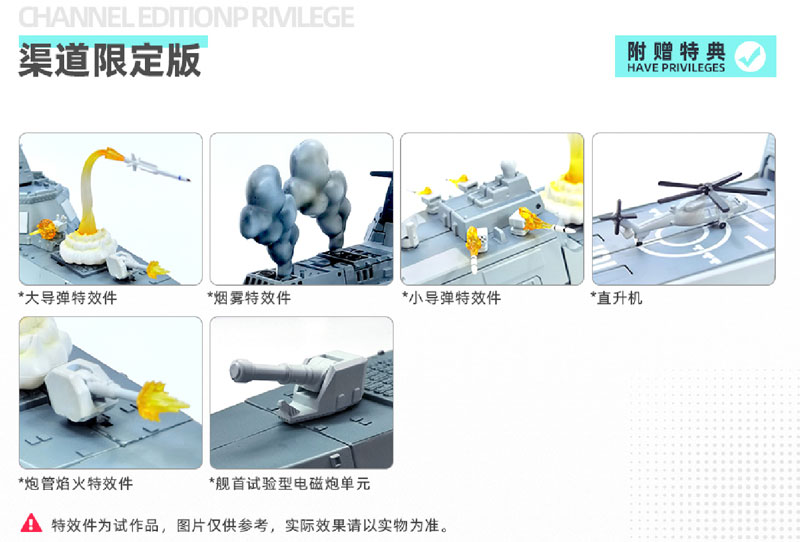 CHANNEL EDITIONP RIVILEGE
渠道限定版

附赠特典
HAVE PRIVILEGES

*大导弹特效件

*烟雾特效件

*小导弹特效件

*直升机

*炮管焰火特效件

*舰首试验型电磁炮单元

特效件为试作品，图片仅供参考，实际效果请以实物为准。