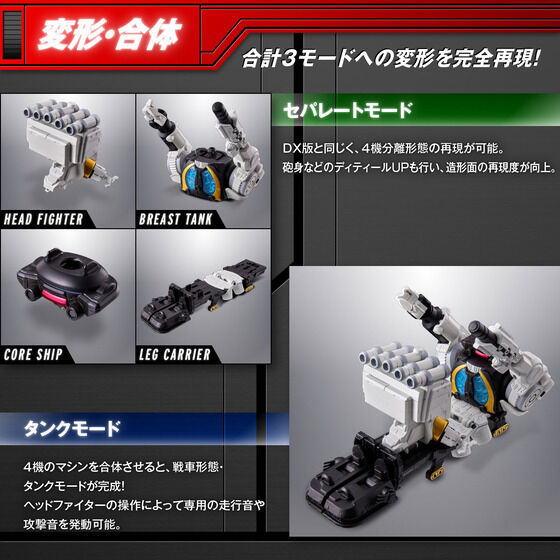 変形・合体

合計3モードへの変形を完全再現!

HEAD FIGHTER

BREAST TANK

CORE SHIP

LEG CARRIER

セパレートモード

DX版と同じく、4機分離形態の再現が可能。
砲身などのディティールUPも行い、造形面の再現度が向上。

タンクモード

4機のマシンを合体させると、戦車形態・タンクモードが完成!
ヘッドファイターの操作によって専用の走行音や攻撃音を発動可能。