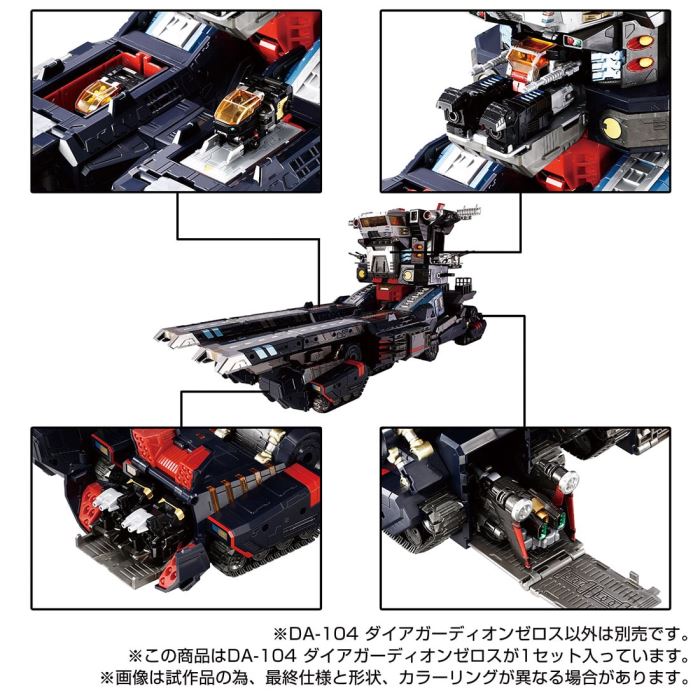 ※DA-104 ダイアガーディオンゼロス以外は別売です。
※この商品はDA-104 ダイアガーディオンゼロスが1セット入っています。
※画像は試作品の為、最終仕様と形状、カラーリングが異なる場合があります。