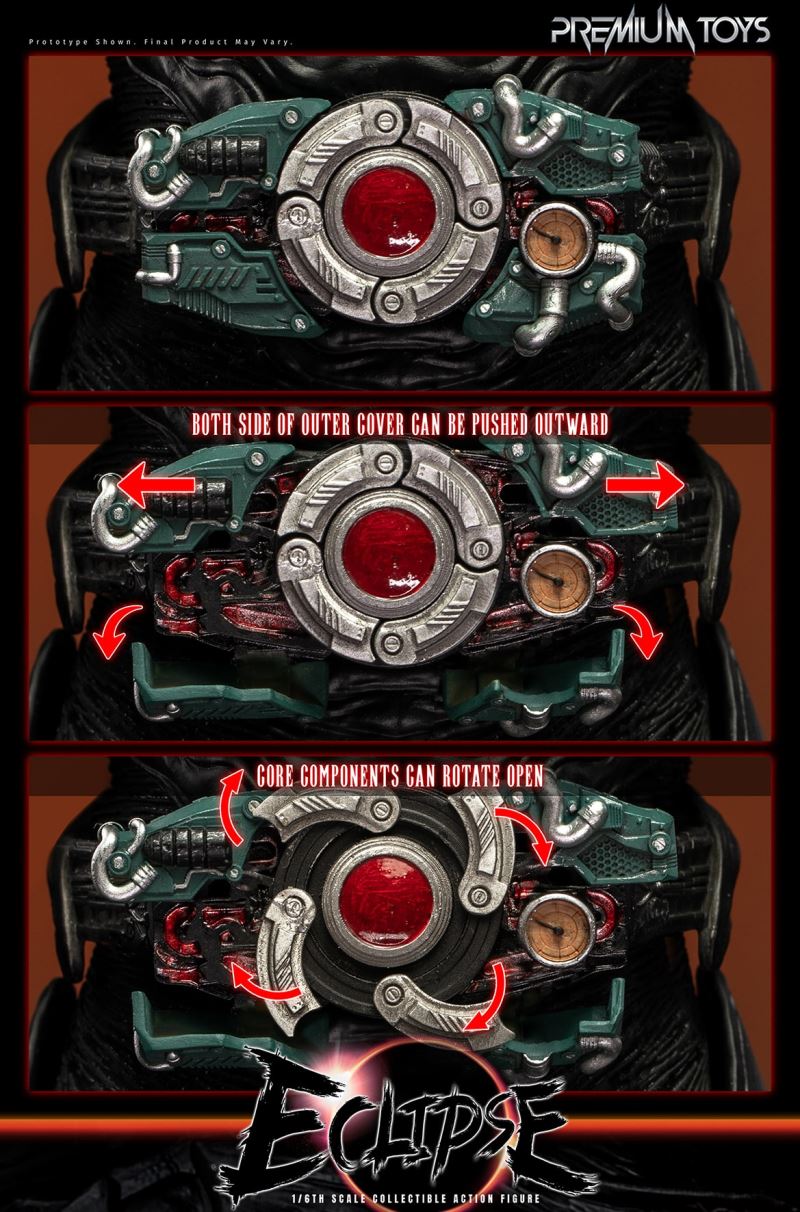 Prototype Shown. Final Product May Vary.

PREMIUM TOYS

BOTH SIDE OF OUTER COVER CAN BE PUSHED OUTWARD

CORE COMPONENTS CAN ROTATE OPEN

ECLIPSE

1/6TH SCALE COLLECTIBLE ACTION FIGURE