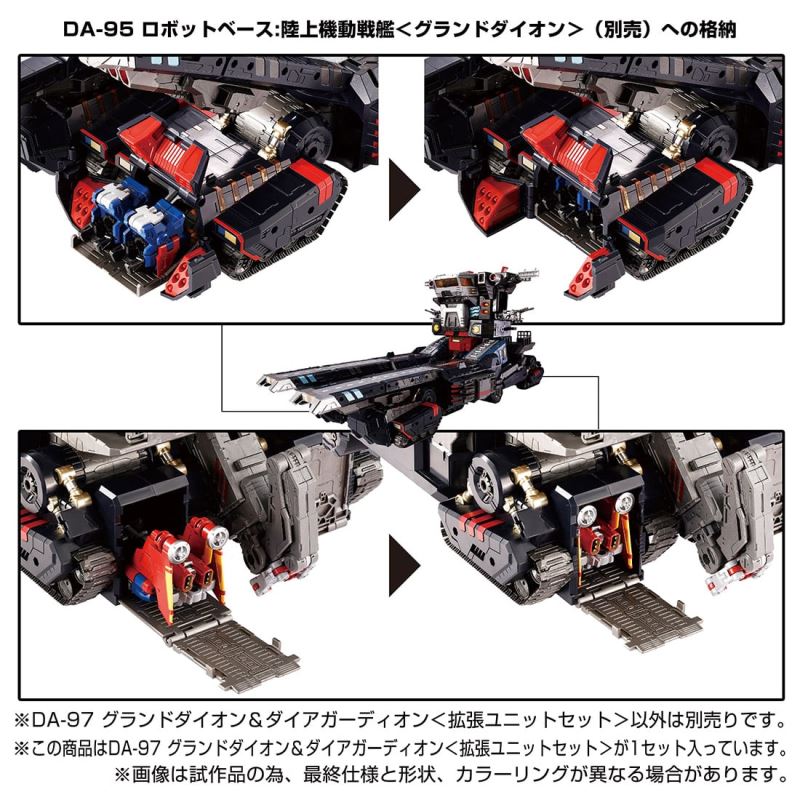 DA-95 ロボットベース:陸上機動戦艦<グランドダイオン>(別売)への格納

※DA-97 グランドダイオン&ダイアガーディオン<拡張ユニットセット>以外は別売りです。
※この商品はDA-97 グランドダイオン&ダイアガーディオン<拡張ユニットセット>が1セット入っています。
※画像は試作品の為、最終仕様と形状、カラーリングが異なる場合があります。