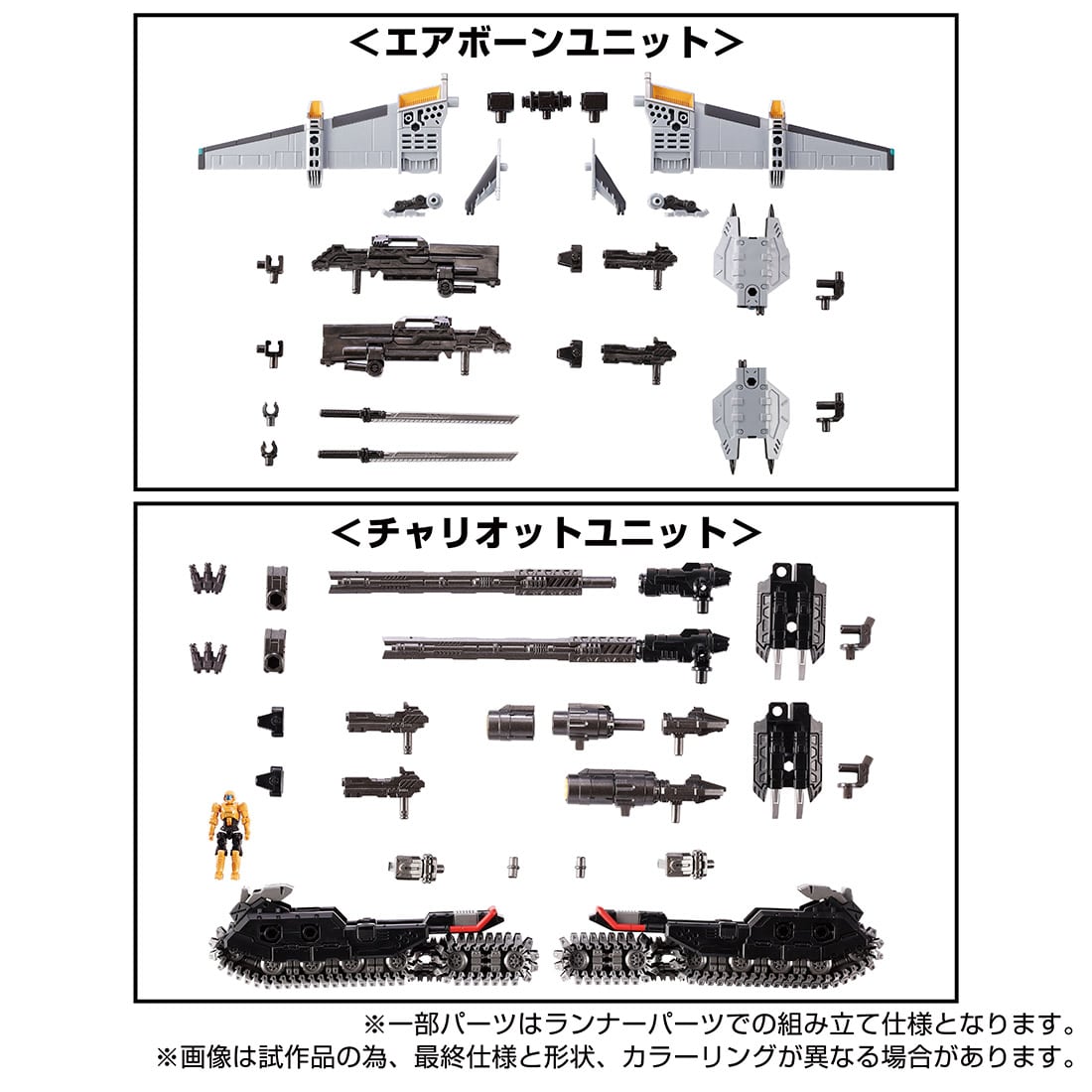 ＜エアボーンユニット＞

＜チャリオットユニット＞

※一部パーツはランナーパーツでの組み立て仕様となります。
※画像は試作品の為、最終仕様と形状、カラーリングが異なる場合があります。