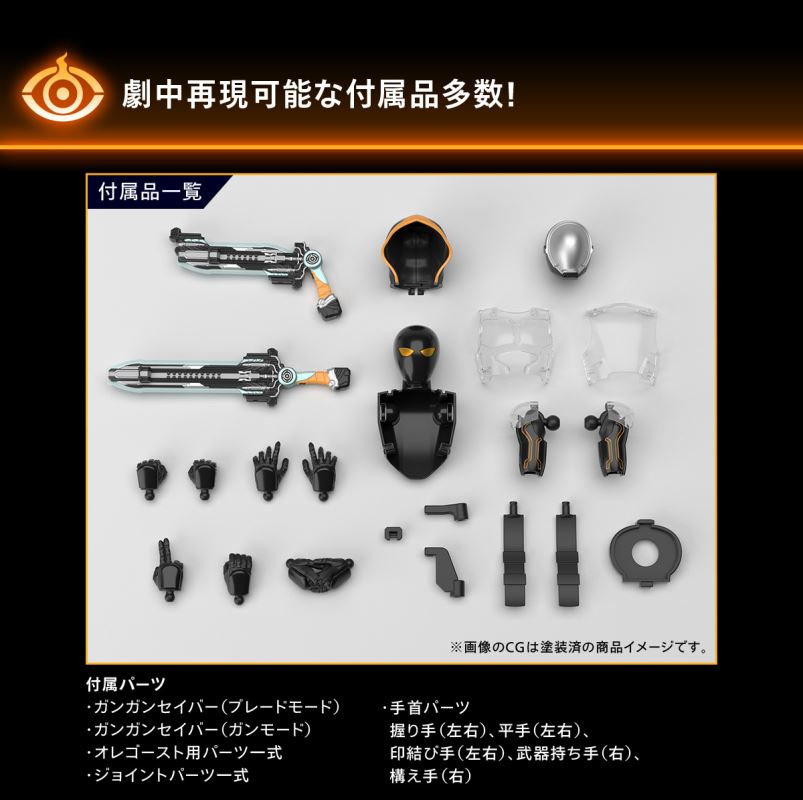 劇中再現可能な付属品多数!

付属品一覧

※画像のCGは塗装済の商品イメージです。

付属パーツ
・ガンガンセイバー(ブレードモード)
・ガンガンセイバー(ガンモード)
・オレゴースト用パーツ一式
・ジョイントパーツ一式

・手首パーツ
握り手(左右)、平手(左右)、
印結び手(左右)、武器持ち手(右)、
構え手(右)