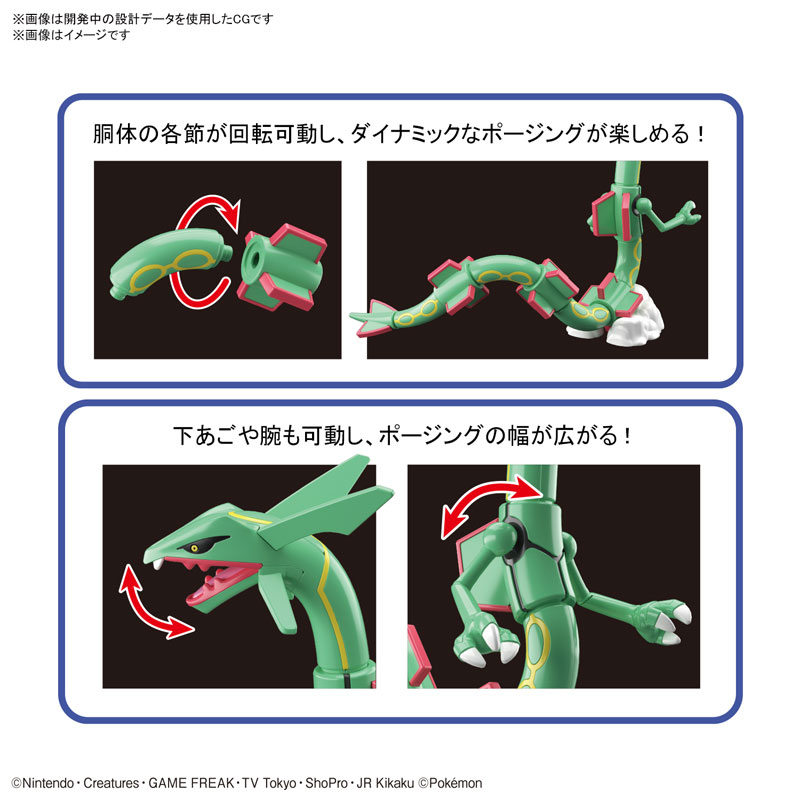 ※画像は開発中の設計データを使用したCGです
※画像はイメージです

胴体の各節が回転可動し、ダイナミックなポージングが楽しめる！

下あごや腕も可動し、ポージングの幅が広がる！

©Nintendo・Creatures・GAME FREAK・TV Tokyo・ShoPro・JR Kikaku ©Pokémon